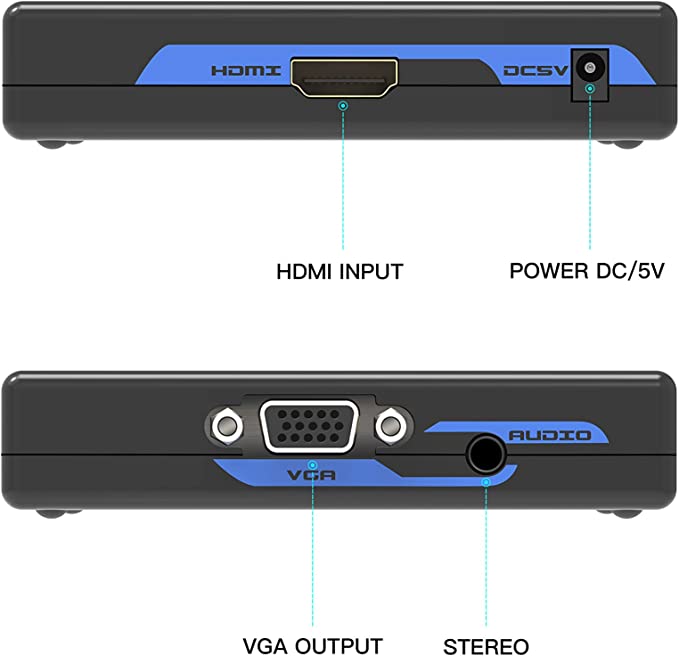 HDMI
DC5V
HDMI INPUT
POWER DC/5V
AUDIO
VGA
VGA OUTPUT
STEREO